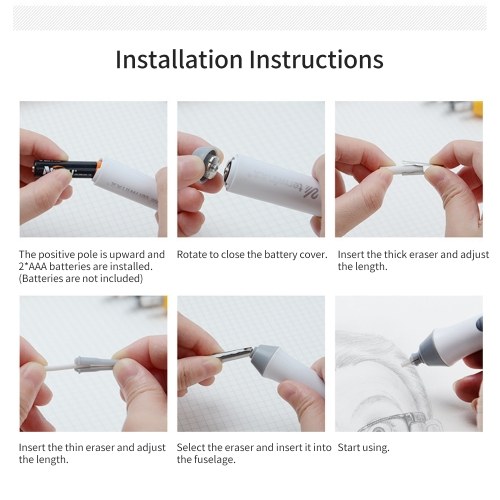 Installation Instructions

The positive pole is upward and 2*AAA batteries are installed. (Batteries are not included)

Rotate to close the battery cover.

Insert the thick eraser and adjust the length.

Insert the thin eraser and adjust the length.

Select the eraser and insert it into the fuselage.

Start using.