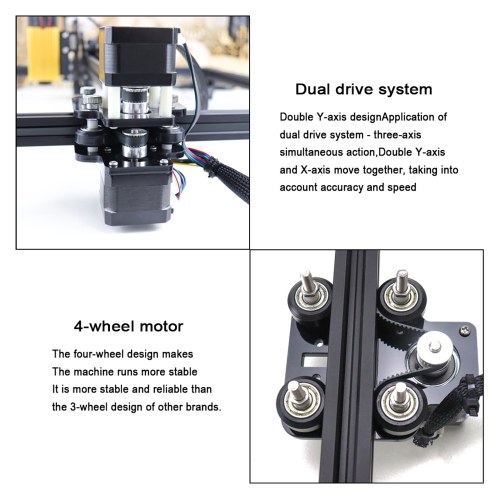 Dual drive system

Double Y-axis designApplication of dual drive system - three-axis simultaneous action,Double Y-axis and X-axis move together, taking into account accuracy and speed

4-wheel motor

The four-wheel design makes
The machine runs more stable
It is more stable and reliable than
the 3-wheel design of other brands.