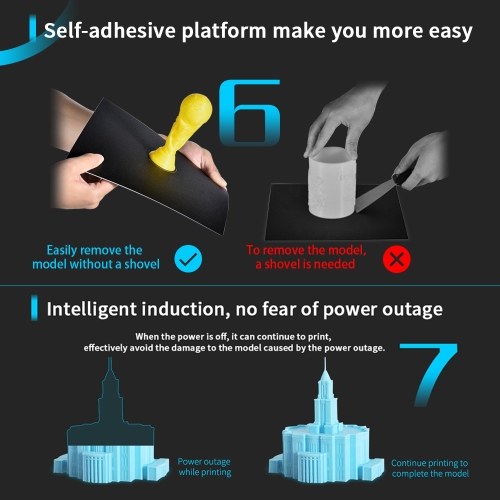 Self-adhesive platform make you more easy

6

Easily remove the model without a shovel

To remove the model, a shovel is needed

Intelligent induction, no fear of power outage

When the power is off, it can continue to print, effectively avoid the damage to the model caused by the power outage.

7

Power outage while printing

Continue printing to complete the model