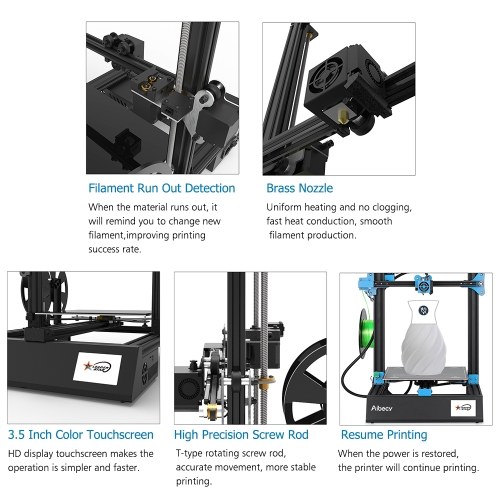 Filament Run Out Detection

When the material runs out, it will remind you to change new filament,improving printing success rate.

Brass Nozzle

Uniform heating and no clogging, fast heat conduction, smooth filament production.

3.5 Inch Color Touchscreen

HD display touchscreen makes the operation is simpler and faster.

High Precision Screw Rod

T-type rotating screw rod, accurate movement, more stable printing.

Aibecy

Resume Printing

When the power is restored, the printer will continue printing.