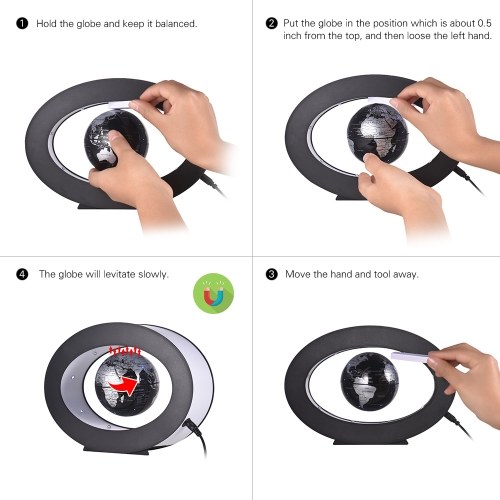 ❶ Hold the globe and keep it balanced.

❷ Put the globe in the position which is about 0.5 inch from the top, and then loose the left hand.

❹ The globe will levitate slowly.

❸ Move the hand and tool away.