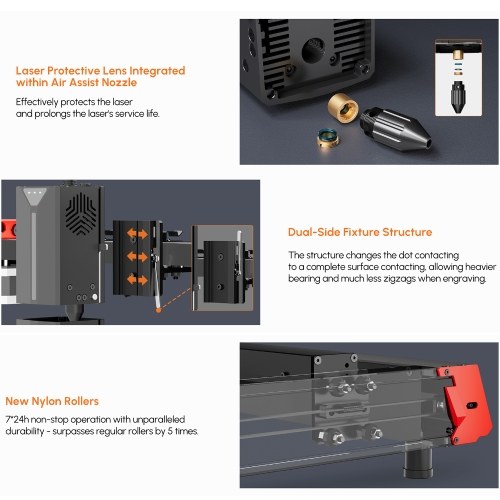 Laser Protective Lens Integrated within Air Assist Nozzle

Effectively protects the laser and prolongs the laser's service life.

Dual-Side Fixture Structure

The structure changes the dot contacting to a complete surface contacting, allowing heavier bearing and much less zigzags when engraving.

New Nylon Rollers

7*24h non-stop operation with unparalleled durability - surpasses regular rollers by 5 times.