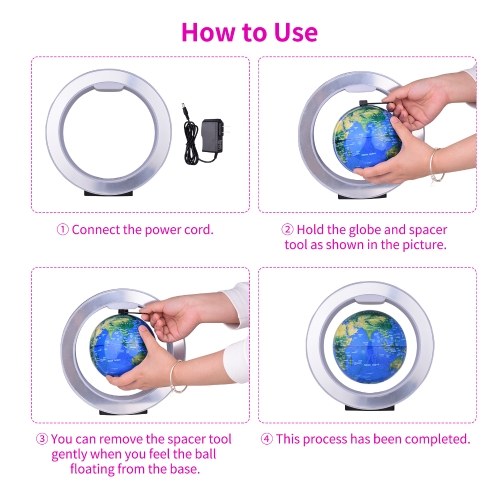 How to Use

① Connect the power cord.

② Hold the globe and spacer tool as shown in the picture.

③ You can remove the spacer tool gently when you feel the ball floating from the base.

④ This process has been completed.