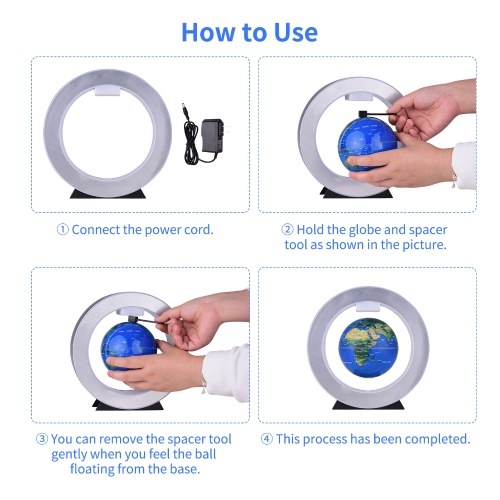 How to Use

① Connect the power cord.

② Hold the globe and spacer tool as shown in the picture.

③ You can remove the spacer tool gently when you feel the ball floating from the base.

④ This process has been completed.