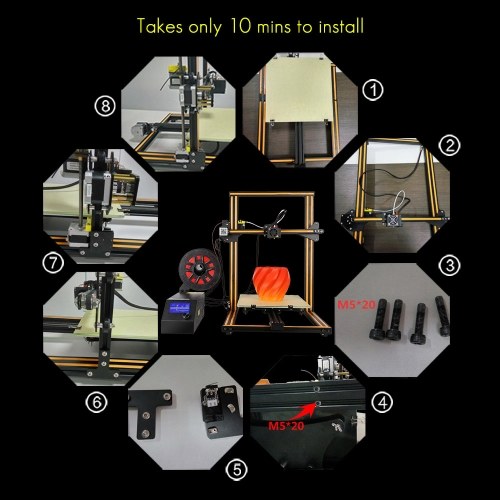 Takes only 10 mins to install

⑧

①

②

⑦

③

M5*20

⑥

④

M5*20

⑤