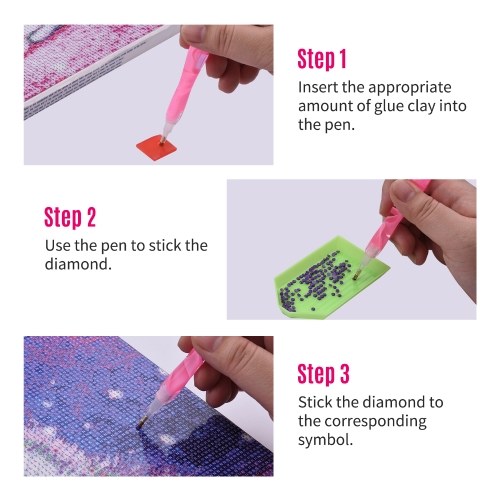 Step 1
Insert the appropriate amount of glue clay into the pen.

Step 2
Use the pen to stick the diamond.

Step 3
Stick the diamond to the corresponding symbol.