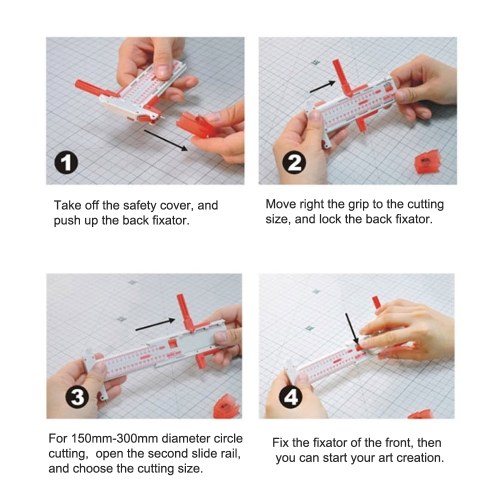 1

Take off the safety cover, and push up the back fixator.

2

Move right the grip to the cutting size, and lock the back fixator.

3

For 150mm-300mm diameter circle cutting, open the second slide rail, and choose the cutting size.

4

Fix the fixator of the front, then you can start your art creation.