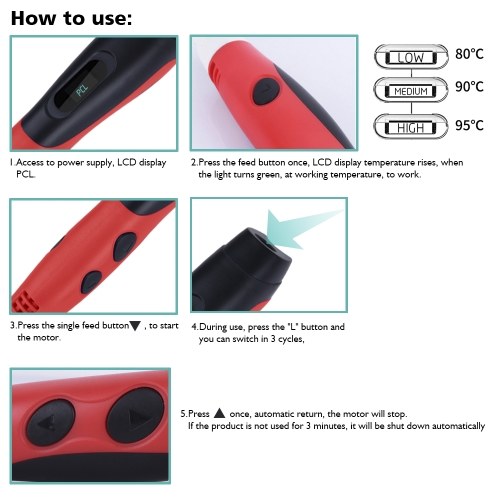 How to use:

PCL

LOW 80°C

MEDIUM 90°C

HIGH 95°C

1.Access to power supply, LCD display PCL.

2.Press the feed button once, LCD display temperature rises, when the light turns green, at working temperature, to work.

3.Press the single feed button▼ , to start the motor.

4.During use, press the "L" button and you can switch in 3 cycles,

5.Press ▲ once, automatic return, the motor will stop.
If the product is not used for 3 minutes, it will be shut down automatically