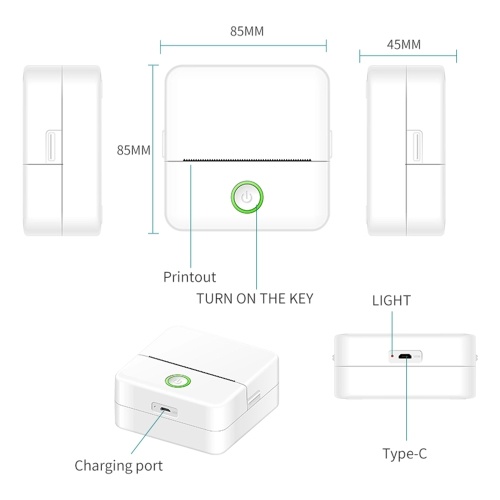 85MM

45MM

85MM

Printout

TURN ON THE KEY

LIGHT

Charging port

Type-C