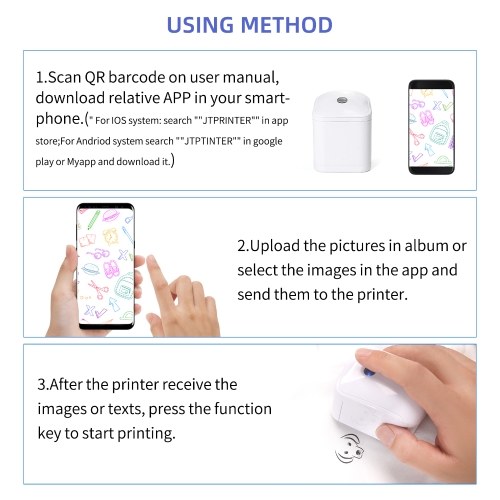 USING METHOD

1.Scan QR barcode on user manual, download relative APP in your smartphone.(" For IOS system: search ""JTPRINTER"" in app store;For Andriod system search ""JTPTINTER"" in google play or Myapp and download it.)

2.Upload the pictures in album or select the images in the app and send them to the printer.

3.After the printer receive the images or texts, press the function key to start printing.