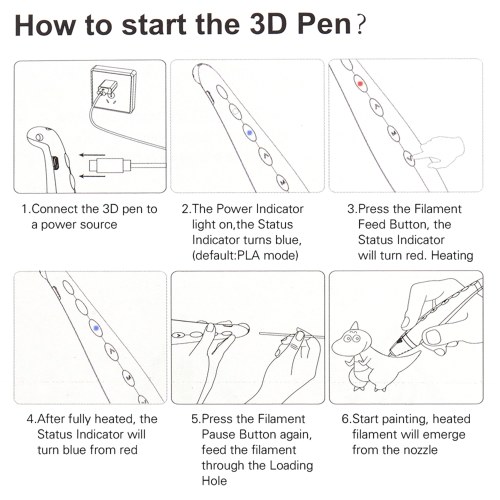 How to start the 3D Pen?

1.Connect the 3D pen to a power source

2.The Power Indicator light on,the Status Indicator turns blue, (default:PLA mode)

3.Press the Filament Feed Button, the Status Indicator will turn red. Heating

4.After fully heated, the Status Indicator will turn blue from red

5.Press the Filament Pause Button again, feed the filament through the Loading Hole

6.Start painting, heated filament will emerge from the nozzle