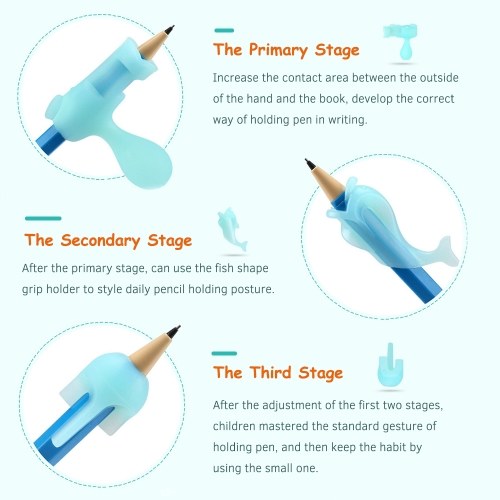 The Primary Stage

Increase the contact area between the outside of the hand and the book, develop the correct way of holding pen in writing.

The Secondary Stage

After the primary stage, can use the fish shape grip holder to style daily pencil holding posture.

The Third Stage

After the adjustment of the first two stages, children mastered the standard gesture of holding pen, and then keep the habit by using the small one.