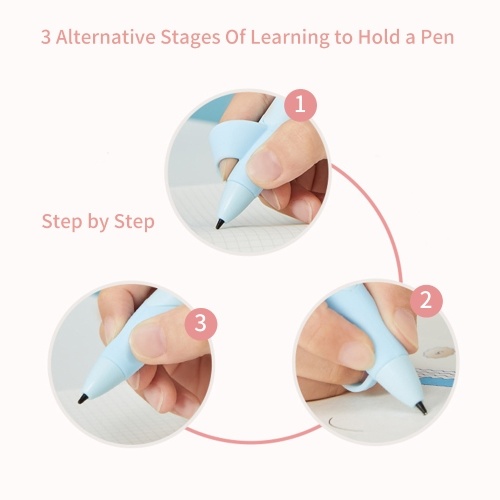 3 Alternative Stages Of Learning to Hold a Pen

1

Step by Step

2

3