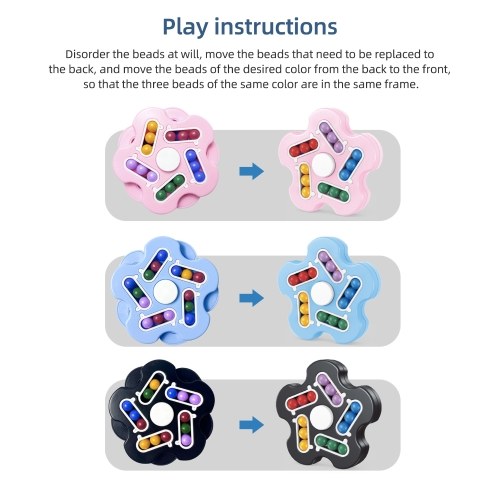 Play instructions

Disorder the beads at will, move the beads that need to be replaced to the back, and move the beads of the desired color from the back to the front, so that the three beads of the same color are in the same frame.