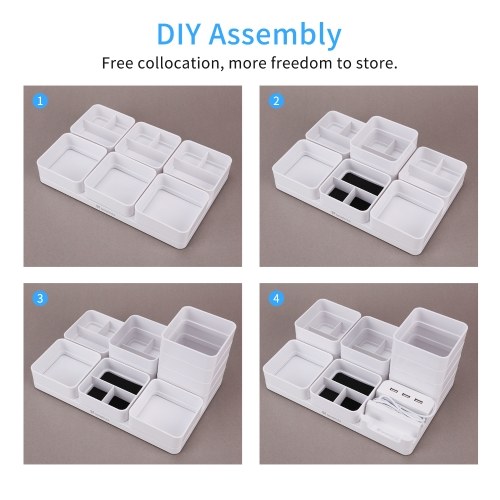 DIY Assembly
Free collocation, more freedom to store.

1

2

3

4