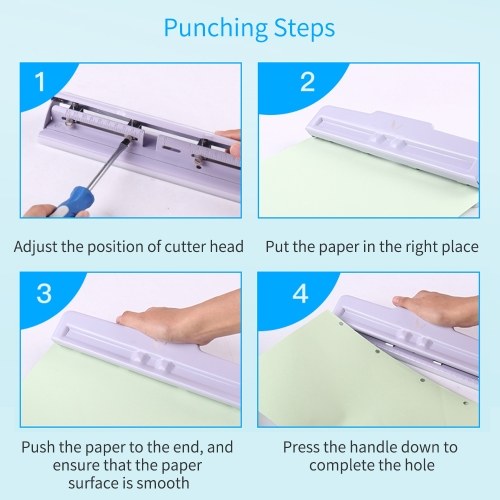 Punching Steps

1

Adjust the position of cutter head

2

Put the paper in the right place

3

Push the paper to the end, and ensure that the paper surface is smooth

4

Press the handle down to complete the hole