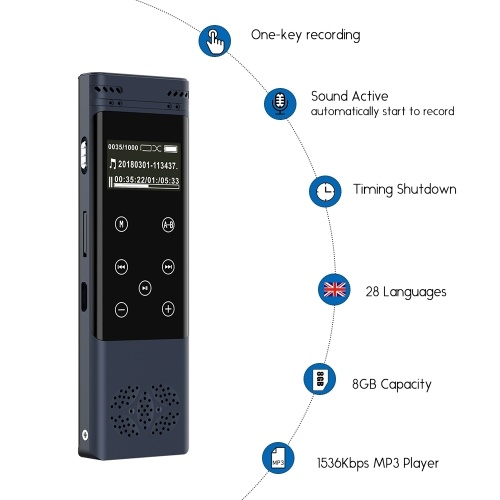 0035/1000

20180301-113437.

00:35:22/01:/05:33

M

A-B

One-key recording

Sound Active
automatically start to record

Timing Shutdown

28 Languages

8GB

8GB Capacity

MP3

1536Kbps MP3 Player