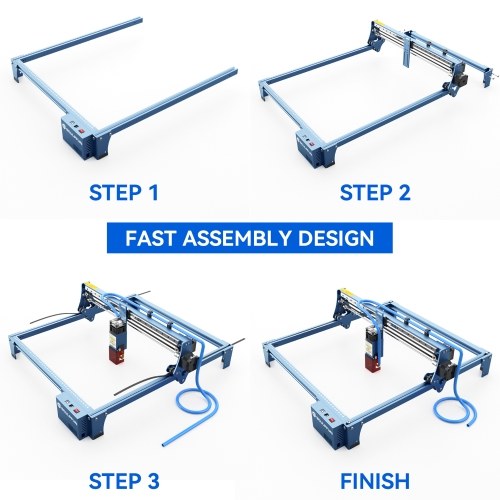 STEP 1

STEP 2

FAST ASSEMBLY DESIGN

STEP 3

FINISH