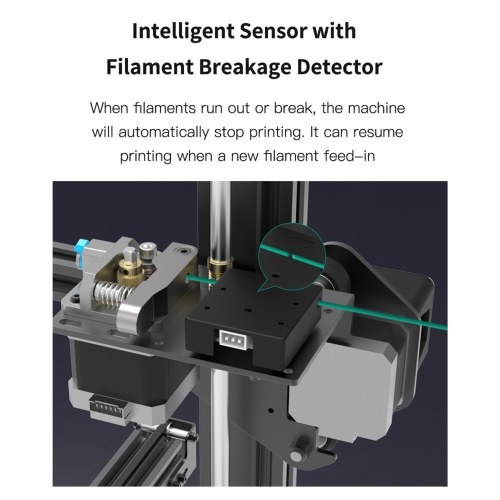 Intelligent Sensor with
Filament Breakage Detector

When filaments run out or break, the machine will automatically stop printing. It can resume printing when a new filament feed-in