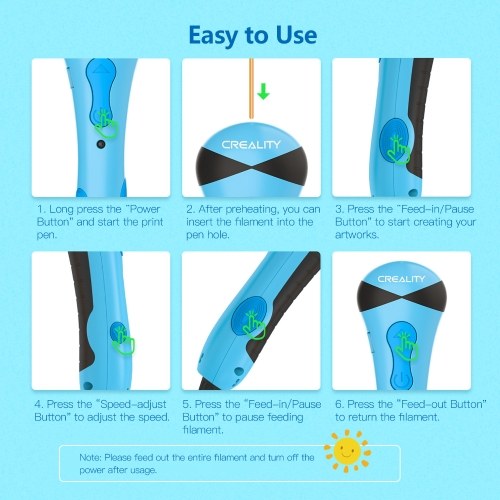 Easy to Use

CREALITY

1. Long press the "Power Button" and start the print pen.

2. After preheating, you can insert the filament into the pen hole.

3. Press the "Feed-in/Pause Button" to start creating your artworks.

CREALITY

4. Press the "Speed-adjust Button" to adjust the speed.

5. Press the "Feed-in/Pause Button" to pause feeding filament.

6. Press the "Feed-out Button" to return the filament.

Note: Please feed out the entire filament and turn off the power after usage.