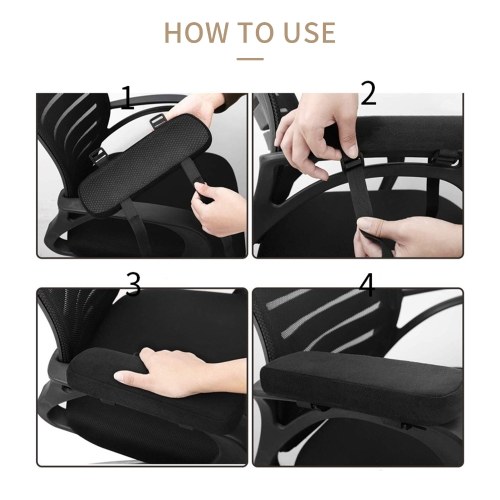 HOW TO USE

1

2

3

4