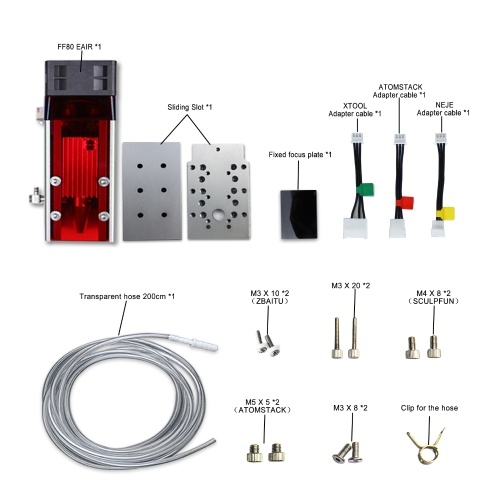 FF80 EAIR *1

Sliding Slot *1

Fixed focus plate *1

XTOOL Adapter cable *1

ATOMSTACK Adapter cable *1

NEJE Adapter cable *1

Transparent hose 200cm *1

M3 X 10 *2 （ZBAITU）

M3 X 20 *2

M4 X 8 *2 （SCULPFUN）

M5 X 5 *2 （ATOMSTACK）

M3 X 8 *2

Clip for the hose