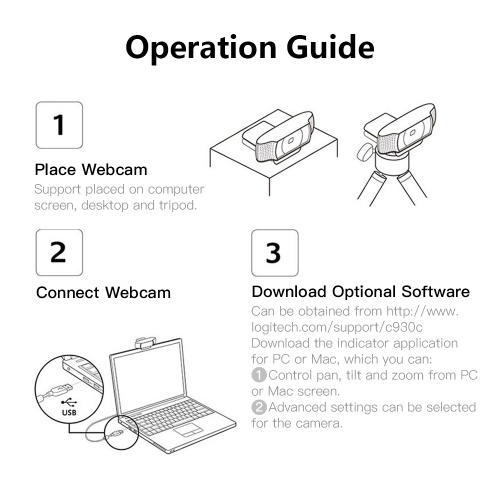 Operation Guide

1

Place Webcam

Support placed on computer screen, desktop and tripod.

2

Connect Webcam

USB

3

Download Optional Software

Can be obtained from http://www.logitech.com/support/c930c
Download the indicator application for PC or Mac, which you can:
1 Control pan, tilt and zoom from PC or Mac screen.
2 Advanced settings can be selected for the camera.