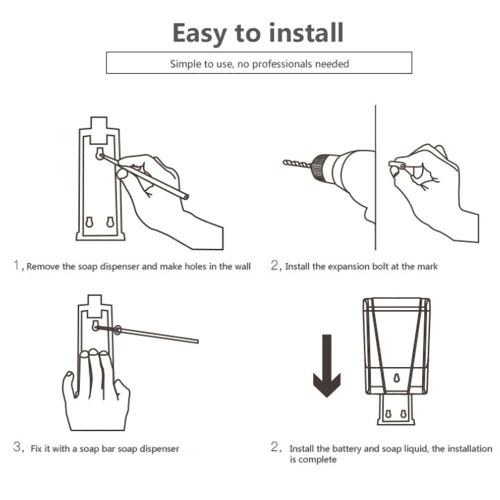 Easy to install

Simple to use, no professionals needed

1, Remove the soap dispenser and make holes in the wall

2, Install the expansion bolt at the mark

3, Fix it with a soap bar soap dispenser

2, Install the battery and soap liquid, the installation is complete