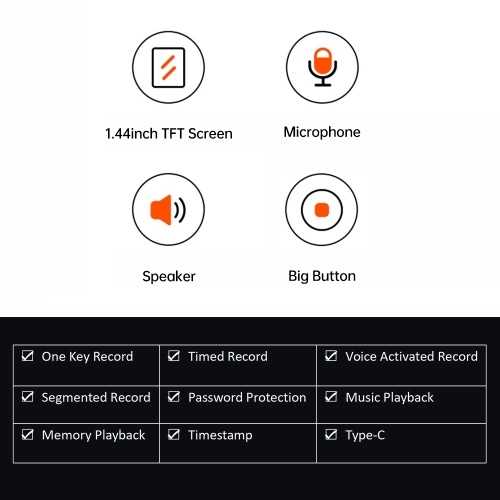 1.44inch TFT Screen

Microphone

Speaker

Big Button

| ☑ One Key Record | ☑ Timed Record | ☑ Voice Activated Record |
|---|---|---|
| ☑ Segmented Record | ☑ Password Protection | ☑ Music Playback |
| ☑ Memory Playback | ☑ Timestamp | ☑ Type-C |