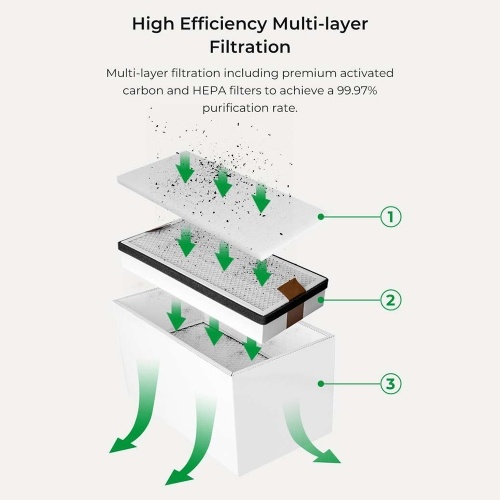 High Efficiency Multi-layer Filtration

Multi-layer filtration including premium activated carbon and HEPA filters to achieve a 99.97% purification rate.

1

2

3