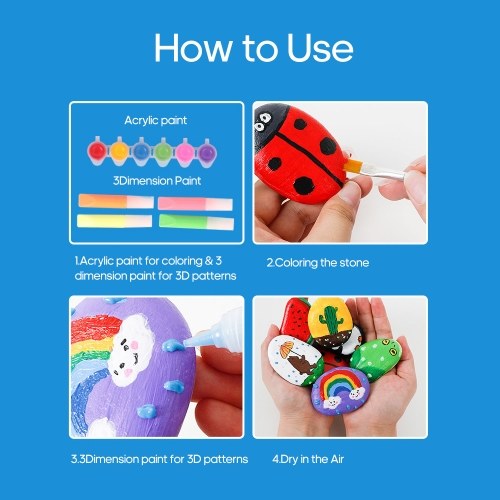 How to Use

Acrylic paint

3Dimension Paint

1.Acrylic paint for coloring & 3 dimension paint for 3D patterns

2.Coloring the stone

3.3Dimension paint for 3D patterns

4.Dry in the Air