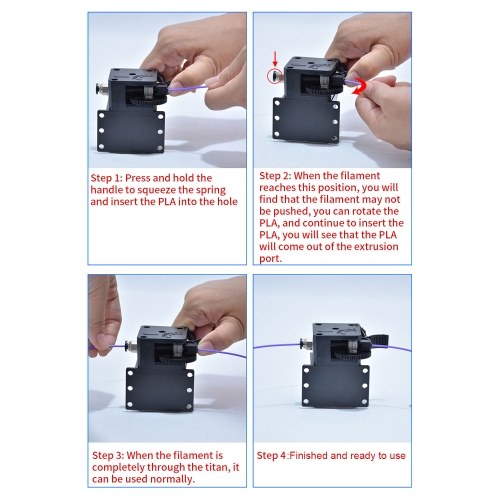 Step 1: Press and hold the handle to squeeze the spring and insert the PLA into the hole

Step 2: When the filament reaches this position, you will find that the filament may not be pushed, you can rotate the PLA, and continue to insert the PLA, you will see that the PLA will come out of the extrusion port.

Step 3: When the filament is completely through the titan, it can be used normally.

Step 4:Finished and ready to use