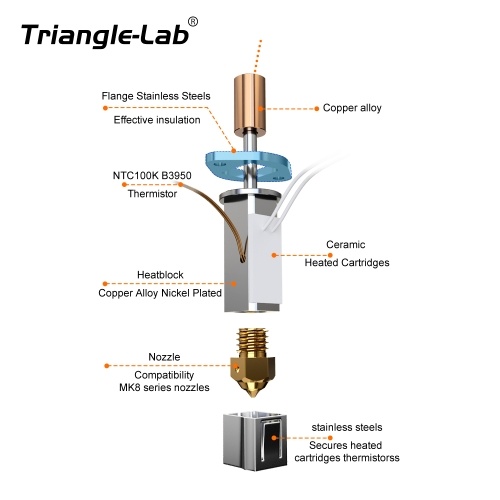 Triangle-Lab®

Flange Stainless Steels
Effective insulation

Copper alloy

NTC100K B3950
Thermistor

Ceramic
Heated Cartridges

Heatblock
Copper Alloy Nickel Plated

Nozzle
Compatibility
MK8 series nozzles

stainless steels
Secures heated
cartridges thermistorss