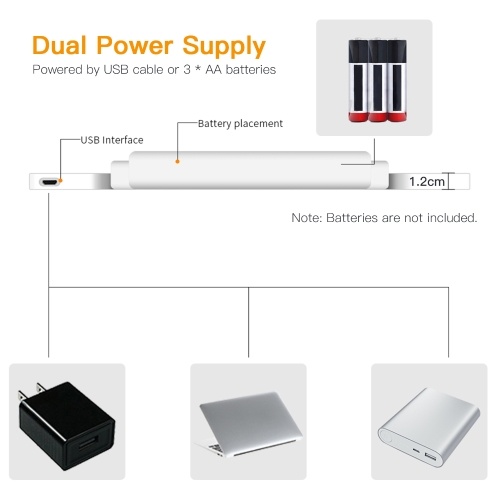 Dual Power Supply

Powered by USB cable or 3 * AA batteries

Battery placement

USB Interface

1.2cm

Note: Batteries are not included.