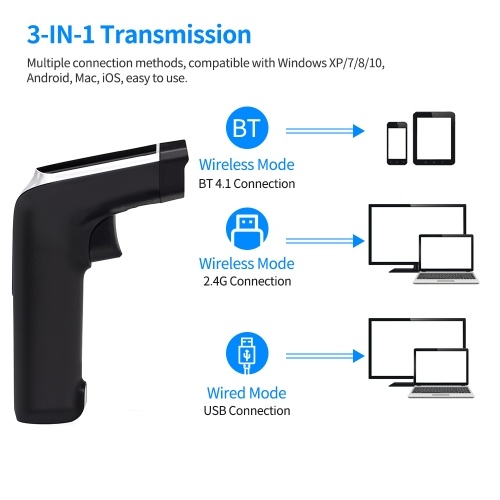 3-IN-1 Transmission

Multiple connection methods, compatible with Windows XP/7/8/10, Android, Mac, iOS, easy to use.

BT

Wireless Mode
BT 4.1 Connection

Wireless Mode
2.4G Connection

Wired Mode
USB Connection