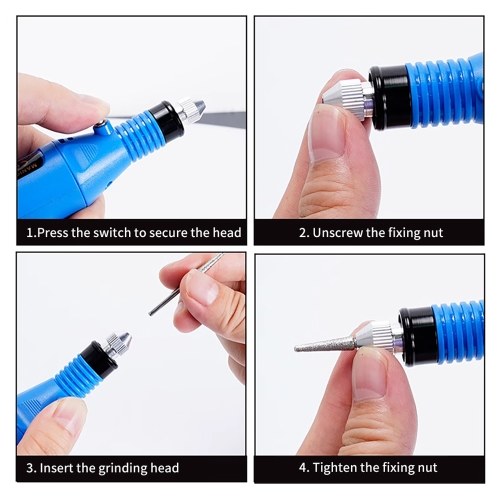 1.Press the switch to secure the head

2. Unscrew the fixing nut

3. Insert the grinding head

4. Tighten the fixing nut