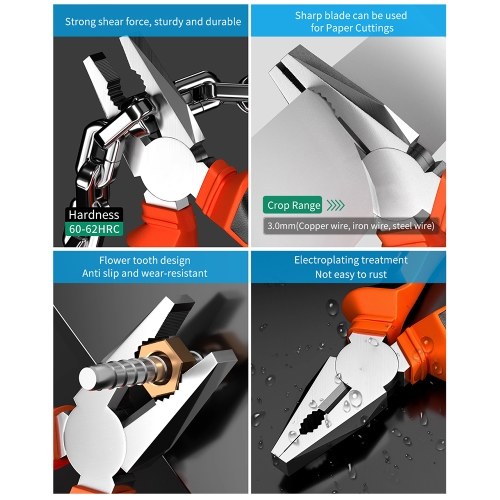 Strong shear force, sturdy and durable

Hardness
60-62HRC

Sharp blade can be used
for Paper Cuttings

Crop Range

3.0mm(Copper wire, iron wire, steel wire)

Flower tooth design
Anti slip and wear-resistant

Electroplating treatment
Not easy to rust