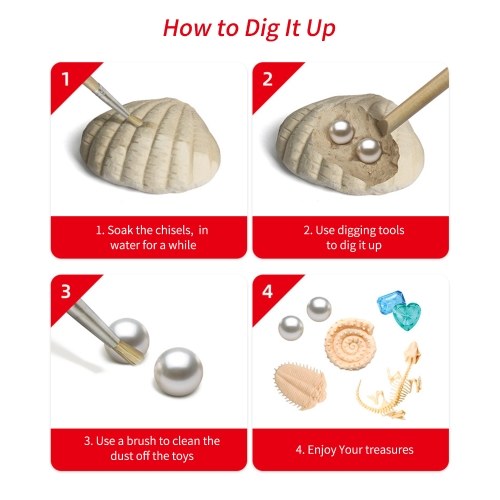 How to Dig It Up

1

1. Soak the chisels, in water for a while

2

2. Use digging tools to dig it up

3

3. Use a brush to clean the dust off the toys

4

4. Enjoy Your treasures