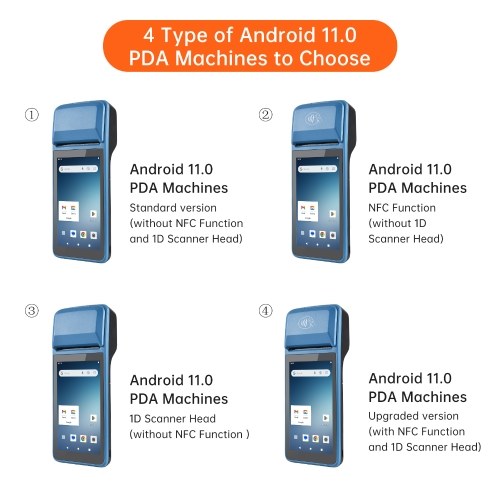 4 Type of Android 11.0 PDA Machines to Choose

①

Android 11.0 PDA Machines
Standard version (without NFC Function and 1D Scanner Head)

②

Android 11.0 PDA Machines
NFC Function (without 1D Scanner Head)

③

Android 11.0 PDA Machines
1D Scanner Head (without NFC Function )

④

Android 11.0 PDA Machines
Upgraded version (with NFC Function and 1D Scanner Head)