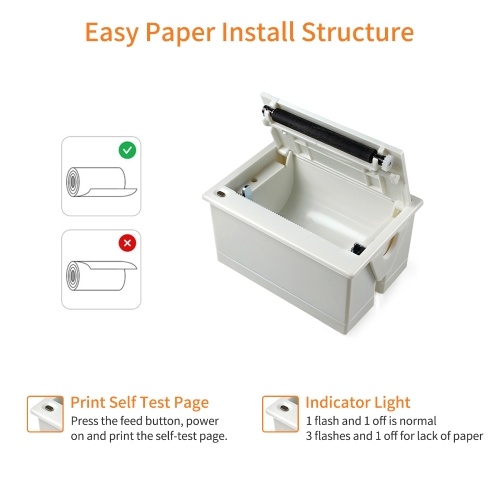 Easy Paper Install Structure

Print Self Test Page
Press the feed button, power on and print the self-test page.

Indicator Light
1 flash and 1 off is normal
3 flashes and 1 off for lack of paper