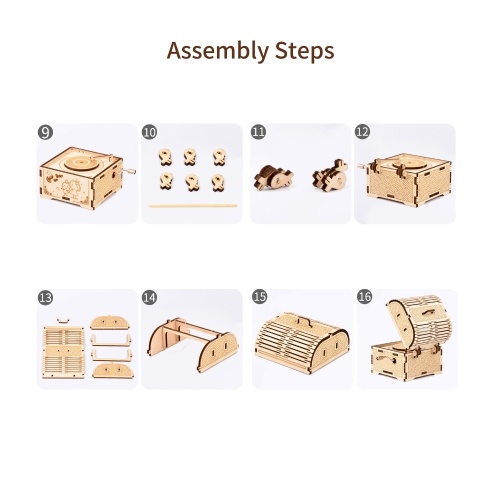 Assembly Steps

9

10

11

12

13

14

15

16