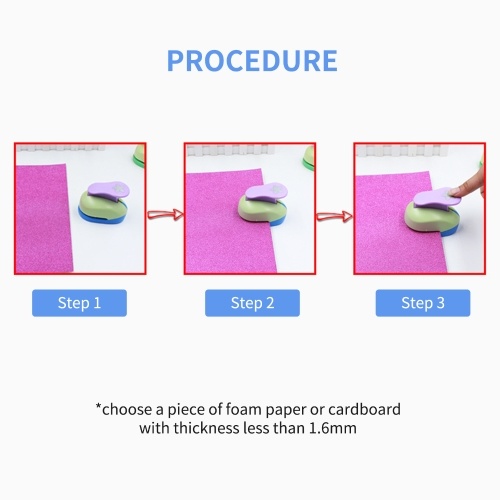 PROCEDURE

Step 1

Step 2

Step 3

*choose a piece of foam paper or cardboard with thickness less than 1.6mm