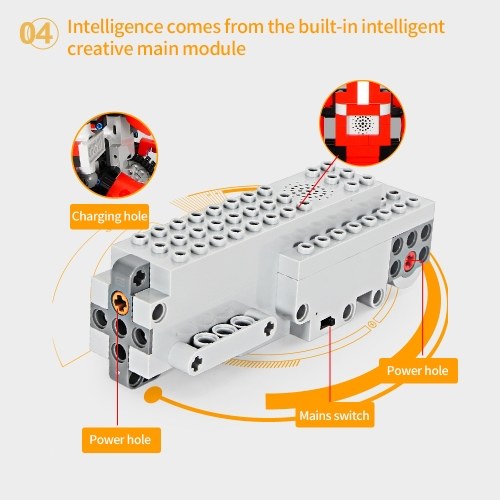 04 Intelligence comes from the built-in intelligent creative main module

Charging hole

Power hole

Mains switch

Power hole