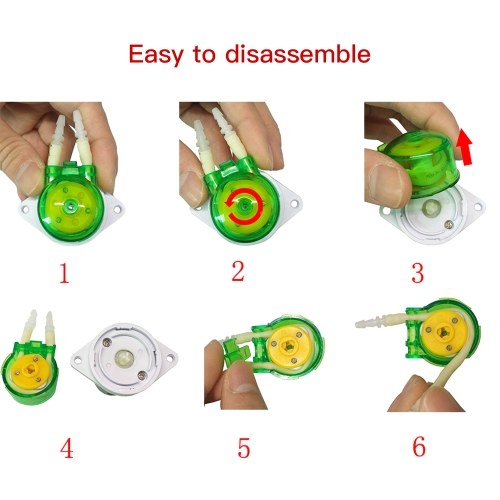 Easy to disassemble

1

2

3

4

5

6