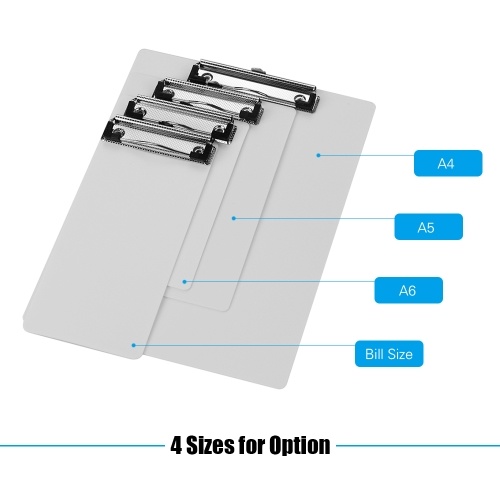 A4

A5

A6

Bill Size

4 Sizes for Option