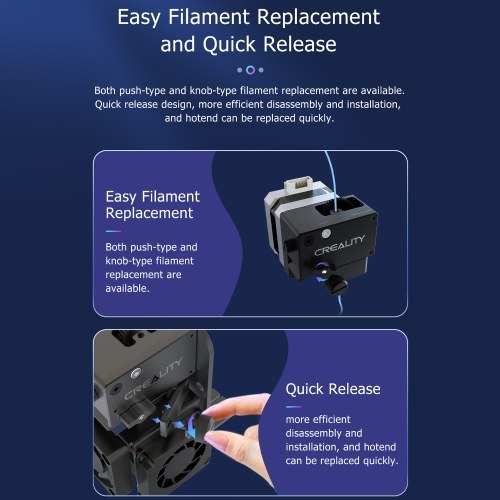 Easy Filament Replacement and Quick Release

Both push-type and knob-type filament replacement are available. Quick release design, more efficient disassembly and installation, and hotend can be replaced quickly.

Easy Filament Replacement

Both push-type and knob-type filament replacement are available.

CREALITY

CREALITY

Quick Release

more efficient disassembly and installation, and hotend can be replaced quickly.