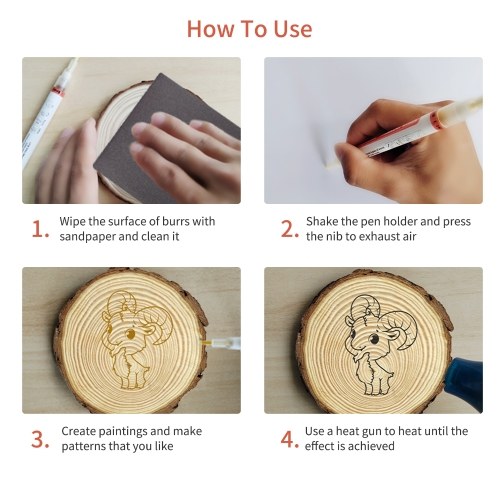 How To Use

1. Wipe the surface of burrs with sandpaper and clean it

2. Shake the pen holder and press the nib to exhaust air

3. Create paintings and make patterns that you like

4. Use a heat gun to heat until the effect is achieved