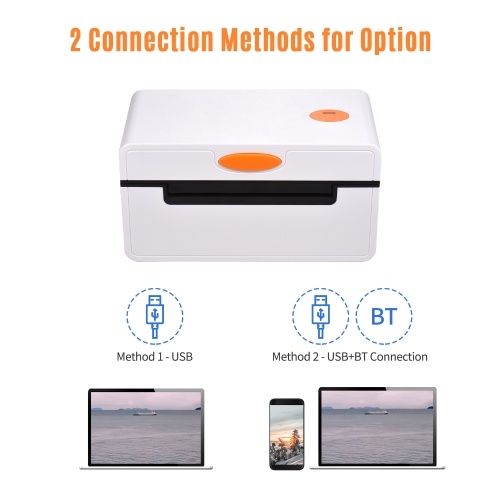 2 Connection Methods for Option

BT

Method 1 - USB

Method 2 - USB+BT Connection