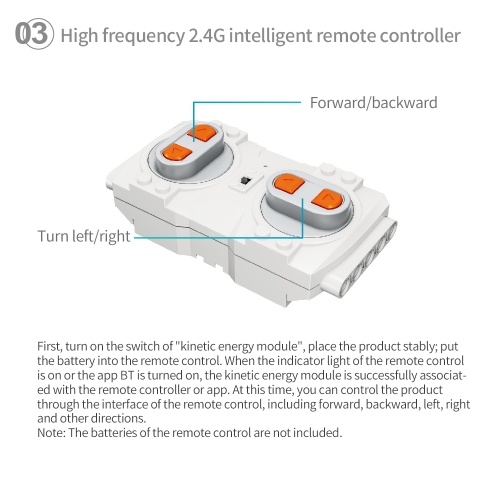 03 High frequency 2.4G intelligent remote controller

Forward/backward

Turn left/right

First, turn on the switch of "kinetic energy module", place the product stably; put the battery into the remote control. When the indicator light of the remote control is on or the app BT is turned on, the kinetic energy module is successfully associated with the remote controller or app. At this time, you can control the product through the interface of the remote control, including forward, backward, left, right and other directions.
Note: The batteries of the remote control are not included.