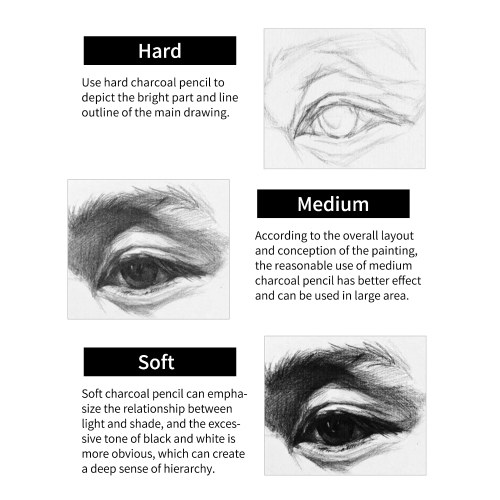 Hard

Use hard charcoal pencil to depict the bright part and line outline of the main drawing.

Medium

According to the overall layout and conception of the painting, the reasonable use of medium charcoal pencil has better effect and can be used in large area.

Soft

Soft charcoal pencil can emphasize the relationship between light and shade, and the excessive tone of black and white is more obvious, which can create a deep sense of hierarchy.